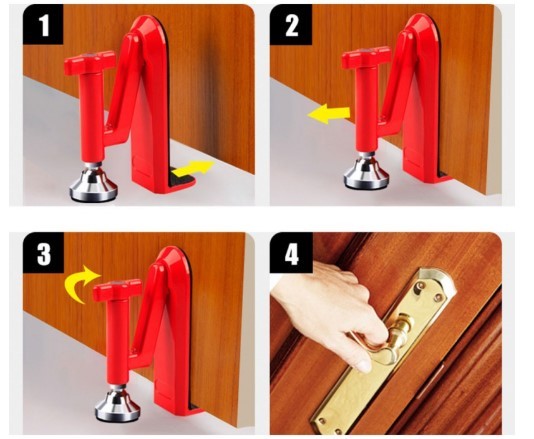 1

2

3

4